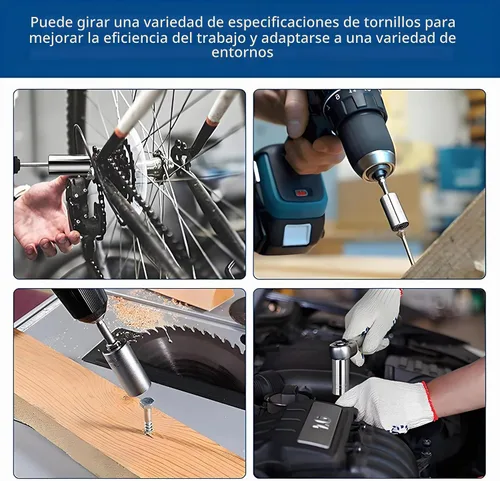 Puede girar una variedad de especificaciones de tornillos para mejorar la eficiencia del trabajo y adaptarse a una variedad de entornos