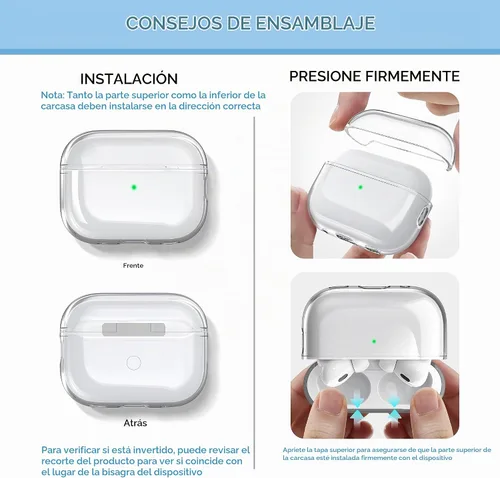 CONSEJOS DE ENSAMBLAJE

INSTALACIÓN

Nota: Tanto la parte superior como la inferior de la carcasa deben instalarse en la dirección correcta

Frente

Atrás

Para verificar si está invertido, puede revisar el recorte del producto para ver si coincide con el lugar de la bisagra del dispositivo

PRESIONE FIRMEMENTE

Apriete la tapa superior para asegurarse de que la parte superior de la carcasa esté instalada firmemente con el dispositivo