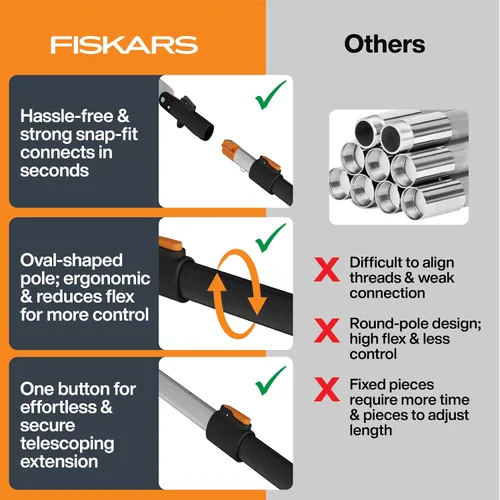 FISKARS

Hassle-free & strong snap-fit connects in seconds

Oval-shaped pole; ergonomic & reduces flex for more control

One button for effortless & secure telescoping extension

Others

Difficult to align threads & weak connection

Round-pole design; high flex & less control

Fixed pieces require more time & pieces to adjust length