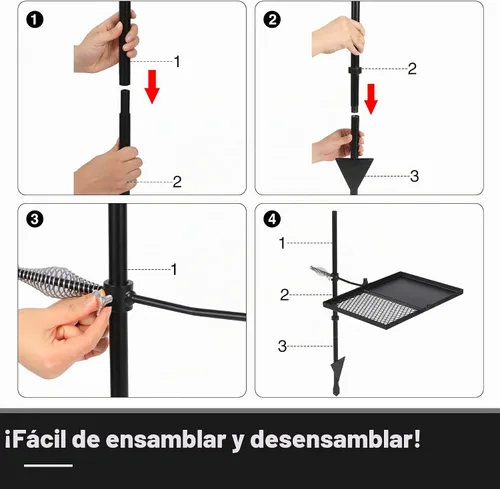 1

1

2

2

2

3

3

1

4

1

2

3

¡Fácil de ensamblar y desensamblar!