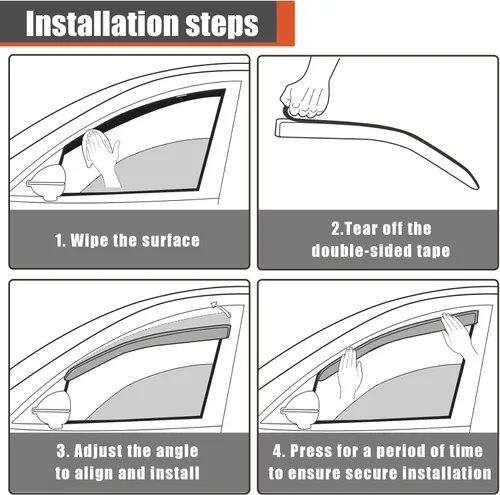 Installation steps

1. Wipe the surface

2.Tear off the double-sided tape

3. Adjust the angle to align and install

4. Press for a period of time to ensure secure installation