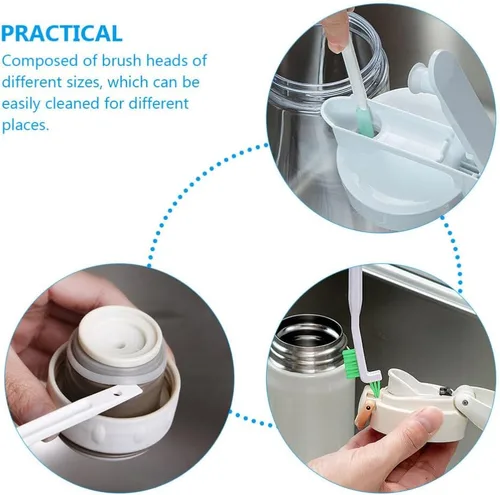 PRACTICAL

Composed of brush heads of different sizes, which can be easily cleaned for different places.