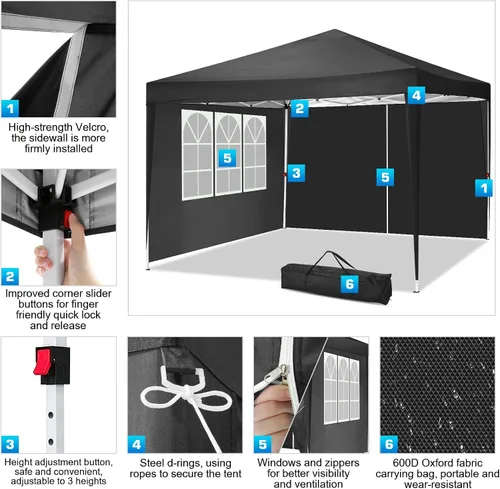 1

High-strength Velcro, the sidewall is more firmly installed

2

Improved corner slider buttons for finger friendly quick lock and release

4

2

5

3

5

1

6

3

Height adjustment button, safe and convenient, adjustable to 3 heights

4

Steel d-rings, using ropes to secure the tent

5

Windows and zippers for better visibility and ventilation

6

600D Oxford fabric carrying bag, portable and wear-resistant