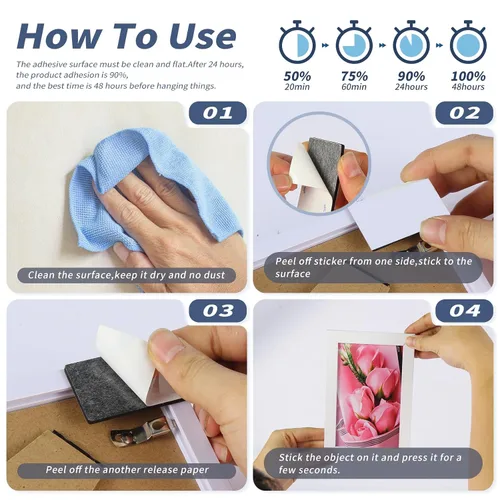 How To Use

The adhesive surface must be clean and flat.After 24 hours, the product adhesion is 90%, and the best time is 48 hours before hanging things.

50% 20min

75% 60min

90% 24hours

100% 48hours

01

Clean the surface,keep it dry and no dust

02

Peel off sticker from one side,stick to the surface

03

Peel off the another release paper

04

Stick the object on it and press it for a few seconds.