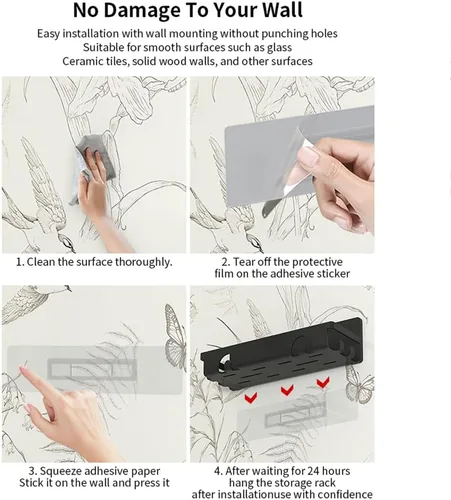 No Damage To Your Wall

Easy installation with wall mounting without punching holes
Suitable for smooth surfaces such as glass
Ceramic tiles, solid wood walls, and other surfaces

1. Clean the surface thoroughly.

2. Tear off the protective
film on the adhesive sticker

3. Squeeze adhesive paper
Stick it on the wall and press it

4. After waiting for 24 hours
hang the storage rack
after installationuse with confidence