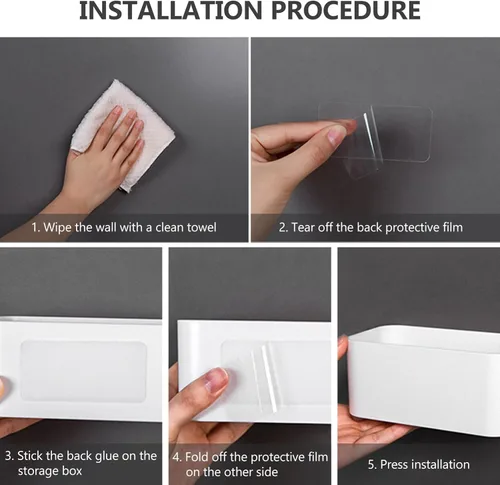 INSTALLATION PROCEDURE

1. Wipe the wall with a clean towel

2. Tear off the back protective film

3. Stick the back glue on the storage box

4. Fold off the protective film on the other side

5. Press installation