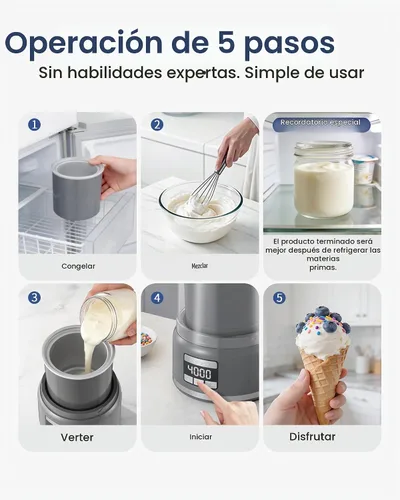 Operación de 5 pasos
Sin habilidades expertas. Simple de usar

1
Congelar

2
Mezclar

Recordatorio especial
El producto terminado será mejor después de refrigerar las materias primas.

3
Verter

4
4000
Iniciar

5
Disfrutar