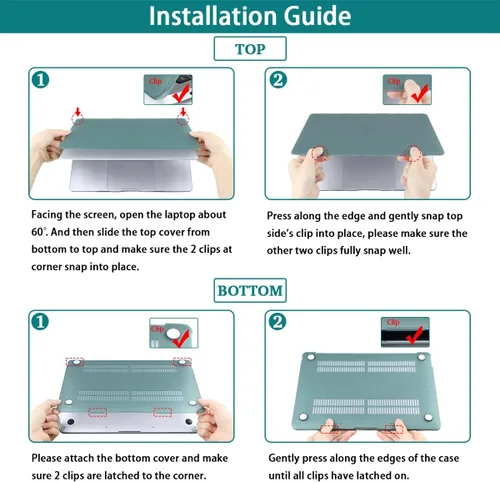 Installation Guide

TOP

1

Clip

Facing the screen, open the laptop about 60°. And then slide the top cover from bottom to top and make sure the 2 clips at corner snap into place.

2

Clip

Press along the edge and gently snap top side's clip into place, please make sure the other two clips fully snap well.

BOTTOM

1

Clip

Please attach the bottom cover and make sure 2 clips are latched to the corner.

2

Clip

Gently press along the edges of the case until all clips have latched on.