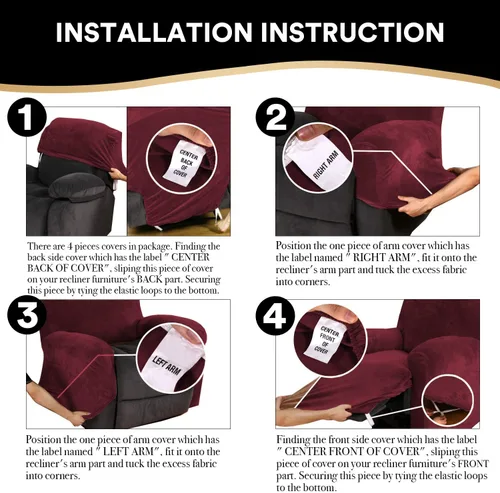 INSTALLATION INSTRUCTION

1

CENTER BACK OF COVER

There are 4 pieces covers in package. Finding the back side cover which has the label " CENTER BACK OF COVER", sliping this piece of cover on your recliner furniture's BACK part. Securing this piece by tying the elastic loops to the bottom.

2

RIGHT ARM

Position the one piece of arm cover which has the label named " RIGHT ARM", fit it onto the recliner's arm part and tuck the excess fabric into corners.

3

LEFT ARM

Position the one piece of arm cover which has the label named " LEFT ARM", fit it onto the recliner's arm part and tuck the excess fabric into corners.

4

CENTER FRONT OF COVER

Finding the front side cover which has the label " CENTER FRONT OF COVER", sliping this piece of cover on your recliner furniture's FRONT part. Securing this piece by tying the elastic loops to the bottom.