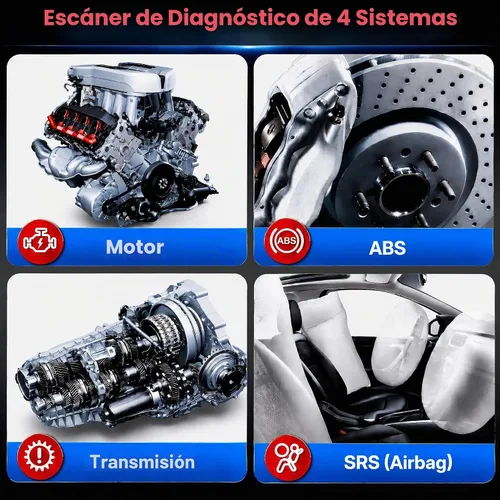 Escáner de Diagnóstico de 4 Sistemas

Motor

ABS

ABS

Transmisión

SRS (Airbag)