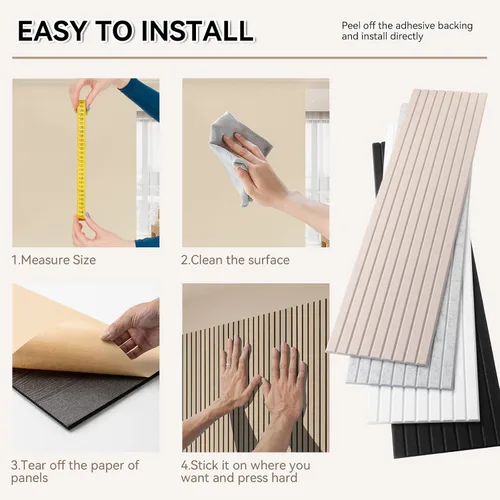 EASY TO INSTALL

Peel off the adhesive backing and install directly

1.Measure Size

2.Clean the surface

3.Tear off the paper of panels

4.Stick it on where you want and press hard