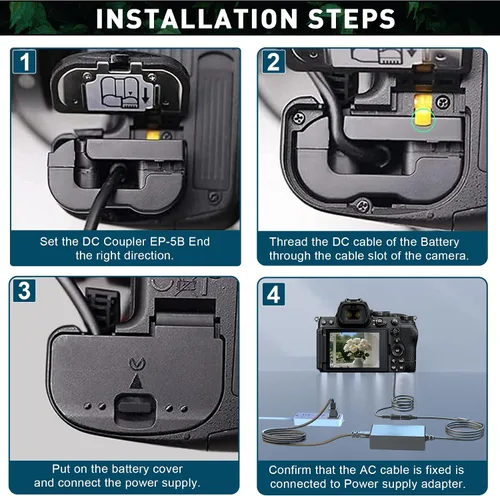 INSTALLATION STEPS

1

Set the DC Coupler EP-5B End the right direction.

2

Thread the DC cable of the Battery through the cable slot of the camera.

3

Put on the battery cover and connect the power supply.

4

Confirm that the AC cable is fixed is connected to Power supply adapter.