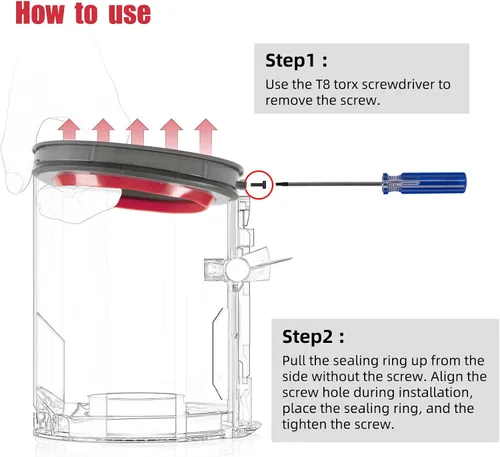 How to use

Step1 :
Use the T8 torx screwdriver to remove the screw.

Step2 :
Pull the sealing ring up from the side without the screw. Align the screw hole during installation, place the sealing ring, and the tighten the screw.