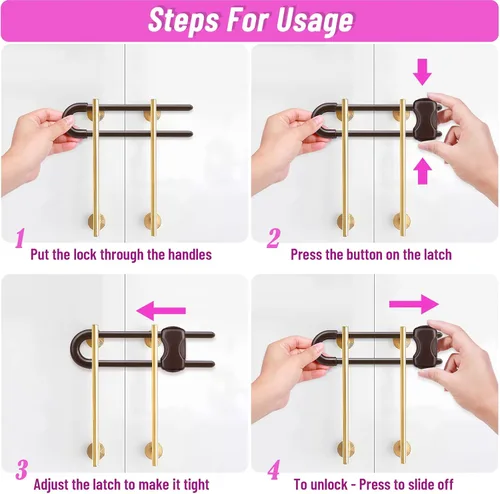 Steps For Usage

1
Put the lock through the handles

2
Press the button on the latch

3
Adjust the latch to make it tight

4
To unlock - Press to slide off