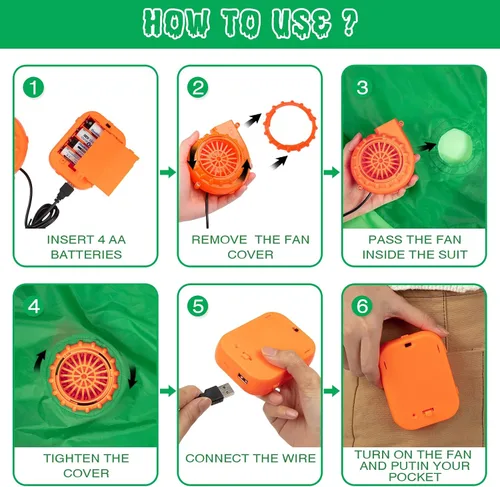 HOW TO USE ?

1
INSERT 4 AA BATTERIES

2
REMOVE THE FAN COVER

3
PASS THE FAN INSIDE THE SUIT

4
TIGHTEN THE COVER

5
CONNECT THE WIRE

6
TURN ON THE FAN AND PUTIN YOUR POCKET