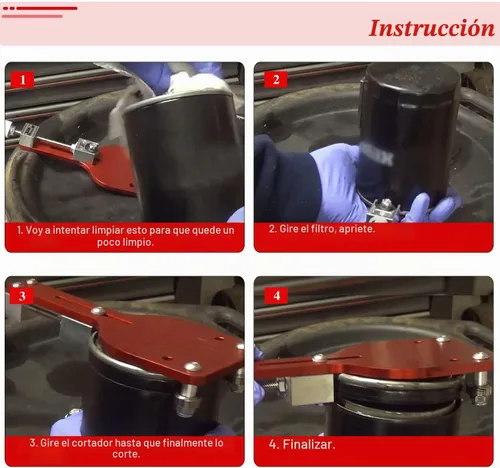 Instrucción

1

1. Voy a intentar limpiar esto para que quede un poco limpio.

2

2. Gire el filtro, apriete.

3

3. Gire el cortador hasta que finalmente lo corte.

4

4. Finalizar.