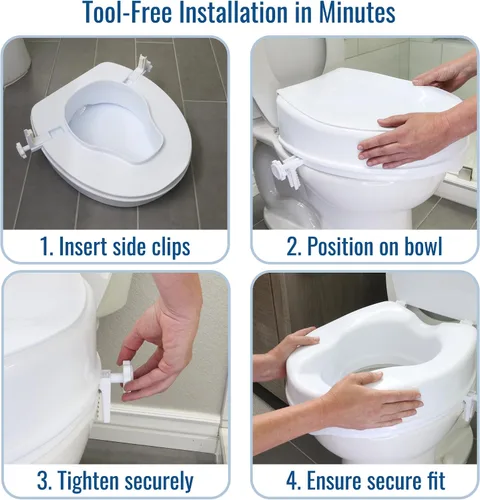 Tool-Free Installation in Minutes

1. Insert side clips

2. Position on bowl

3. Tighten securely

4. Ensure secure fit