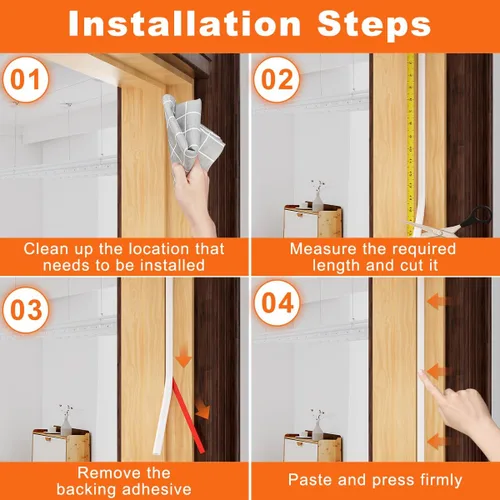 Installation Steps

01

Clean up the location that needs to be installed

02

Measure the required length and cut it

03

Remove the backing adhesive

04

Paste and press firmly