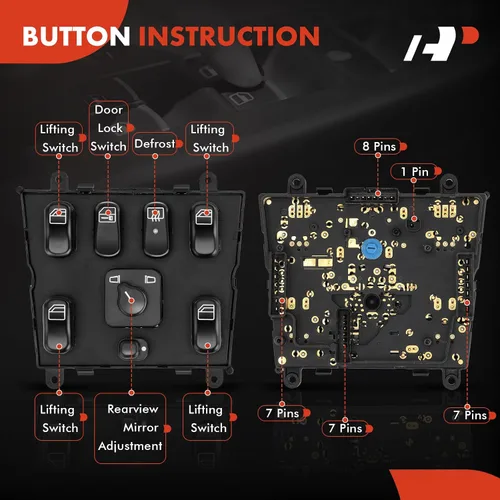 BUTTON INSTRUCTION

Lifting Switch

Door Lock Switch

Defrost

Lifting Switch

8 Pins

1 Pin

Lifting Switch

Rearview Mirror Adjustment

Lifting Switch

7 Pins

7 Pins

7 Pins