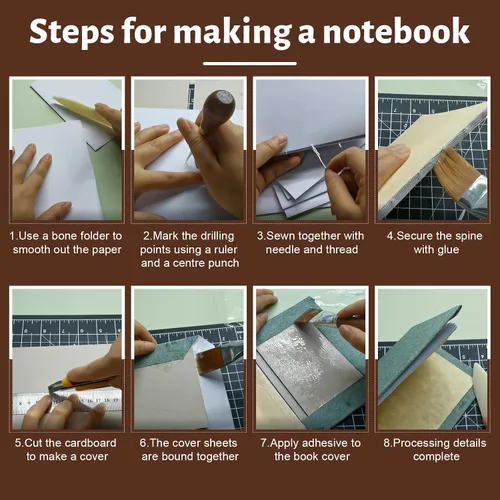 Steps for making a notebook

1.Use a bone folder to smooth out the paper

2.Mark the drilling points using a ruler and a centre punch

3.Sewn together with needle and thread

4.Secure the spine with glue

5.Cut the cardboard to make a cover

6.The cover sheets are bound together

7.Apply adhesive to the book cover

8.Processing details complete