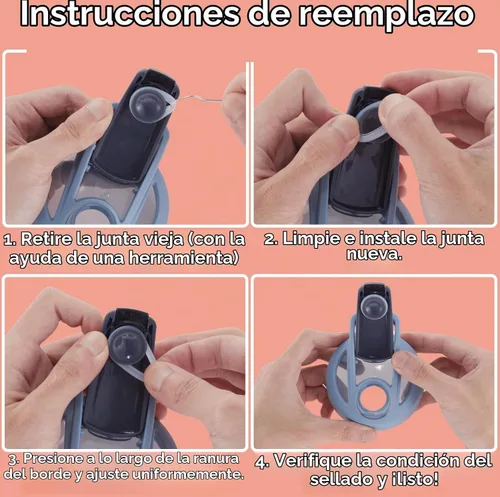 Instrucciones de reemplazo

1. Retire la junta vieja (con la ayuda de una herramienta)

2. Limpie e instale la junta nueva.

3. Presione a lo largo de la ranura del borde y ajuste uniformemente.

4. Verifique la condición del sellado y ¡listo!