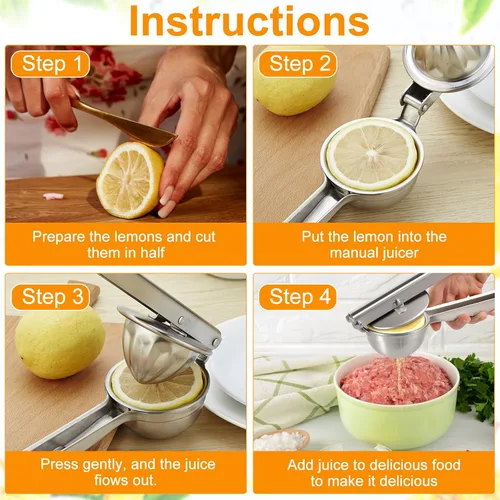 Instructions

Step 1

Prepare the lemons and cut them in half

Step 2

Put the lemon into the manual juicer

Step 3

Press gently, and the juice flows out.

Step 4

Add juice to delicious food to make it delicious