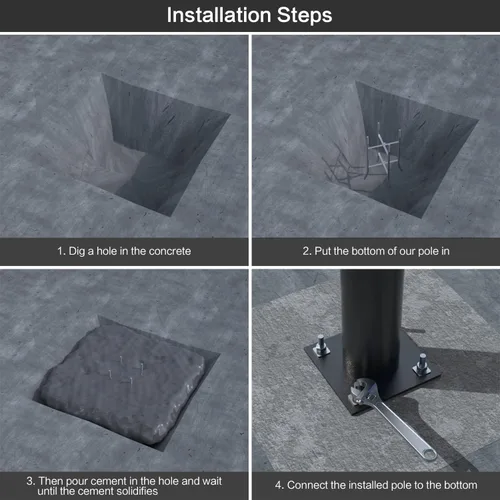 Installation Steps

1. Dig a hole in the concrete

2. Put the bottom of our pole in

3. Then pour cement in the hole and wait until the cement solidifies

4. Connect the installed pole to the bottom