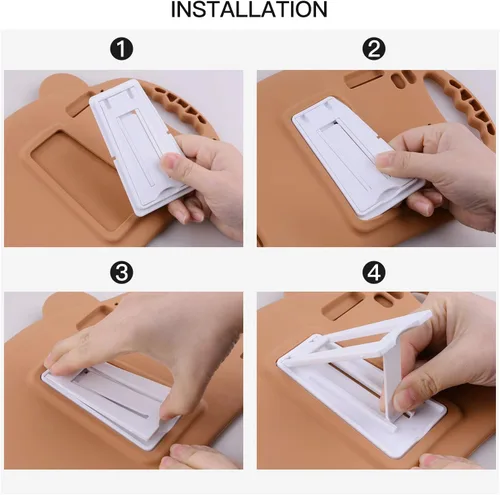 INSTALLATION

1

2

3

4