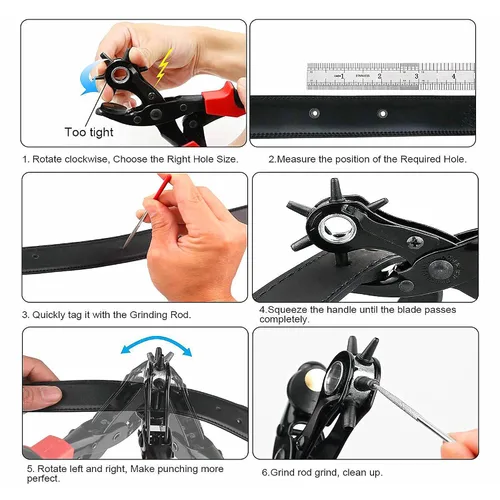 Too tight

1. Rotate clockwise, Choose the Right Hole Size.

1 2 3 4

2.Measure the position of the Required Hole.

3. Quickly tag it with the Grinding Rod.

4.Squeeze the handle until the blade passes completely.

5. Rotate left and right, Make punching more perfect.

6.Grind rod grind, clean up.