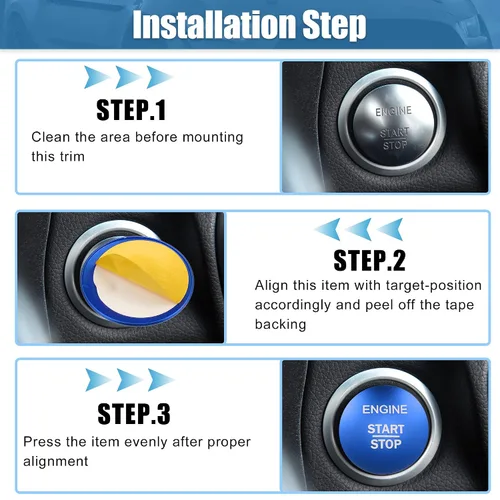 Installation Step

STEP.1
Clean the area before mounting this trim

ENGINE
START
STOP

STEP.2
Align this item with target-position accordingly and peel off the tape backing

STEP.3
Press the item evenly after proper alignment

ENGINE
START
STOP