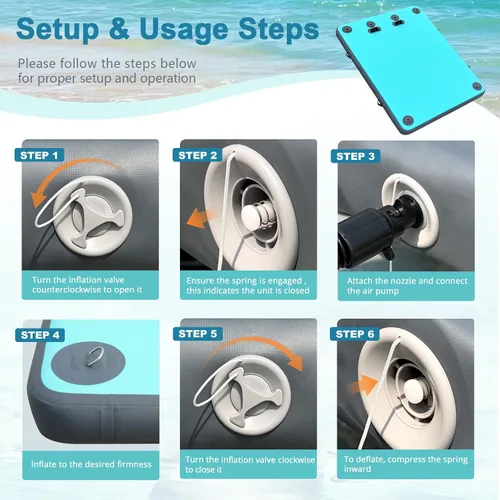 Setup & Usage Steps

Please follow the steps below for proper setup and operation

STEP 1

Turn the inflation valve counterclockwise to open it

STEP 2

Ensure the spring is engaged , this indicates the unit is closed

STEP 3

Attach the nozzle and connect the air pump

STEP 4

Inflate to the desired firmness

STEP 5

Turn the inflation valve clockwise to close it

STEP 6

To deflate, compress the spring inward