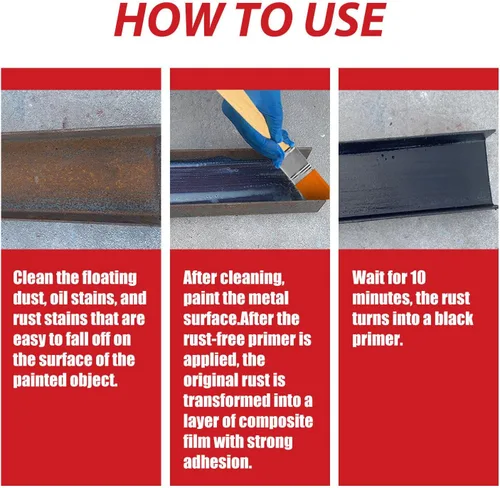 HOW TO USE

Clean the floating dust, oil stains, and rust stains that are easy to fall off on the surface of the painted object.

After cleaning, paint the metal surface.After the rust-free primer is applied, the original rust is transformed into a layer of composite film with strong adhesion.

Wait for 10 minutes, the rust turns into a black primer.