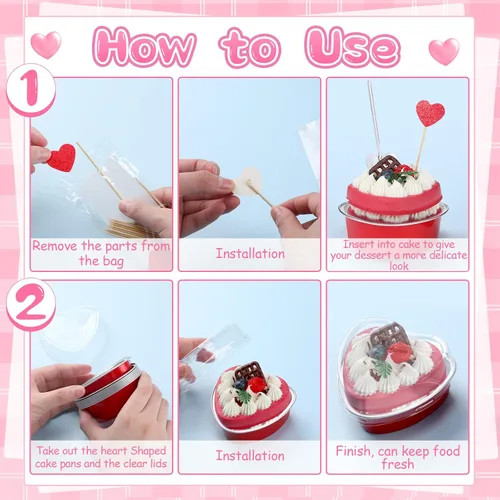 How to Use

1

Remove the parts from the bag

Installation

Insert into cake to give your dessert a more delicate look

2

Take out the heart Shaped cake pans and the clear lids

Installation

Finish, can keep food fresh