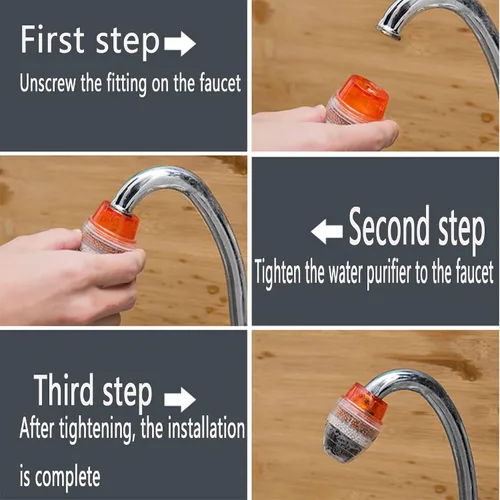 First step

Unscrew the fitting on the faucet

Second step

Tighten the water purifier to the faucet

Third step

After tightening, the installation is complete