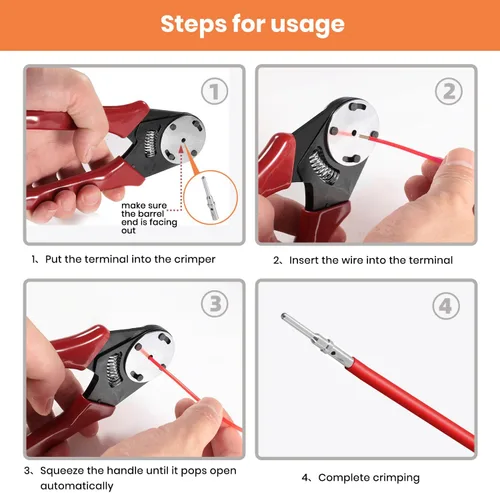 Steps for usage

1

make sure the barrel end is facing out

1、Put the terminal into the crimper

2

2、Insert the wire into the terminal

3

3、Squeeze the handle until it pops open automatically

4

4、Complete crimping