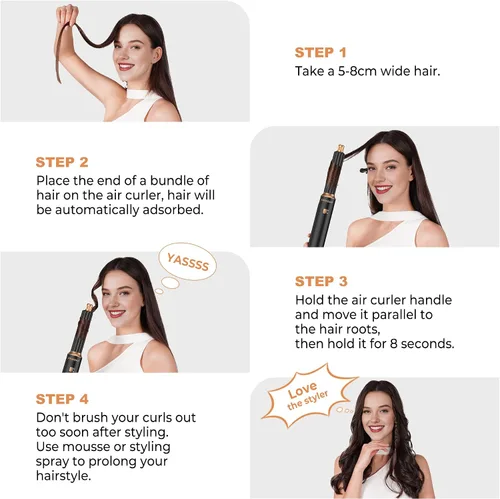 STEP 1
Take a 5-8cm wide hair.

STEP 2
Place the end of a bundle of hair on the air curler, hair will be automatically adsorbed.

YASSSS

STEP 3
Hold the air curler handle and move it parallel to the hair roots, then hold it for 8 seconds.

STEP 4
Don't brush your curls out too soon after styling. Use mousse or styling spray to prolong your hairstyle.

Love
the styler