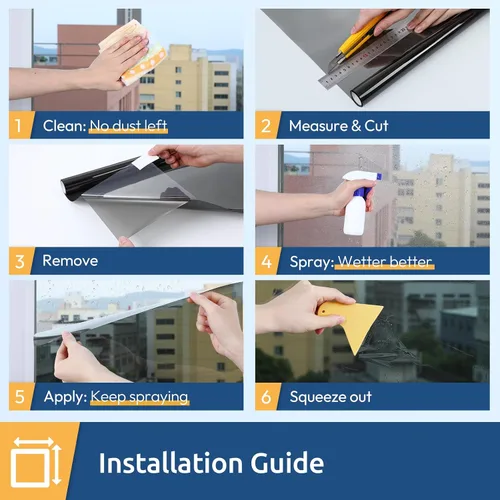 1 Clean: No dust left

2 Measure & Cut

3 Remove

4 Spray: Wetter better

5 Apply: Keep spraying

6 Squeeze out

Installation Guide