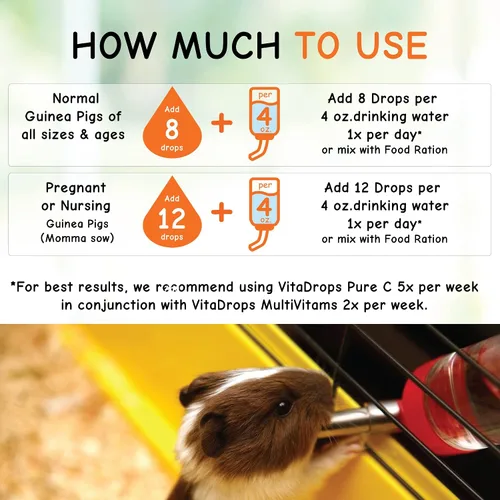 HOW MUCH TO USE

Normal Guinea Pigs of all sizes & ages

Add 8 drops + per 4 oz.

Add 8 Drops per 4 oz.drinking water 1x per day* or mix with Food Ration

Pregnant or Nursing Guinea Pigs (Momma sow)

Add 12 drops + per 4 oz.

Add 12 Drops per 4 oz.drinking water 1x per day* or mix with Food Ration

*For best results, we recommend using VitaDrops Pure C 5x per week in conjunction with VitaDrops MultiVitams 2x per week.