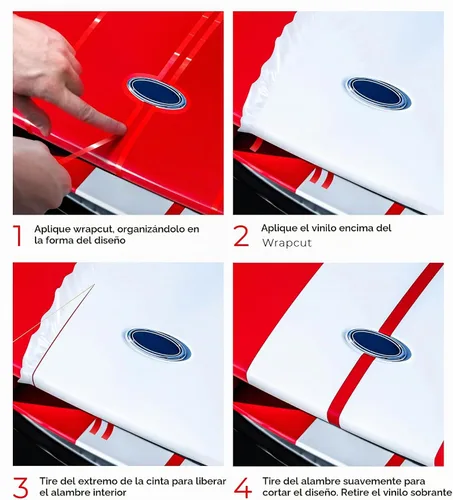 1 Aplique wrapcut, organizándolo en la forma del diseño

2 Aplique el vinilo encima del Wrapcut

3 Tire del extremo de la cinta para liberar el alambre interior

4 Tire del alambre suavemente para cortar el diseño. Retire el vinilo sobrante