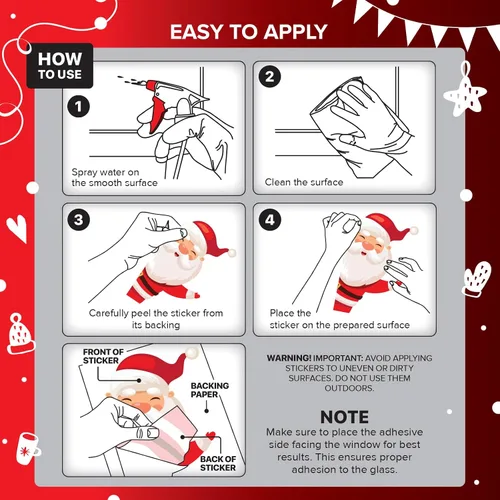 EASY TO APPLY

HOW TO USE

1
Spray water on the smooth surface

2
Clean the surface

3
Carefully peel the sticker from its backing

4
Place the sticker on the prepared surface

FRONT OF STICKER
BACKING PAPER
BACK OF STICKER

WARNING! IMPORTANT: AVOID APPLYING STICKERS TO UNEVEN OR DIRTY SURFACES. DO NOT USE THEM OUTDOORS.

NOTE
Make sure to place the adhesive side facing the window for best results. This ensures proper adhesion to the glass.