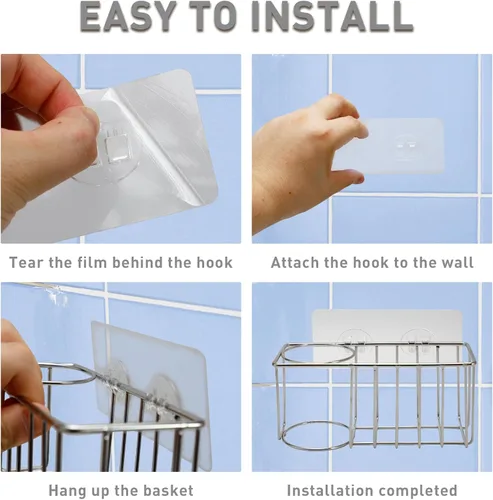 EASY TO INSTALL

Tear the film behind the hook

Attach the hook to the wall

Hang up the basket

Installation completed