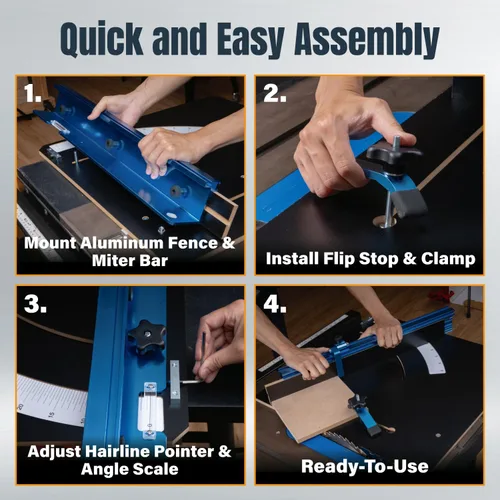 Quick and Easy Assembly

1.

Mount Aluminum Fence & Miter Bar

2.

Install Flip Stop & Clamp

3.

Adjust Hairline Pointer & Angle Scale

4.

Ready-To-Use