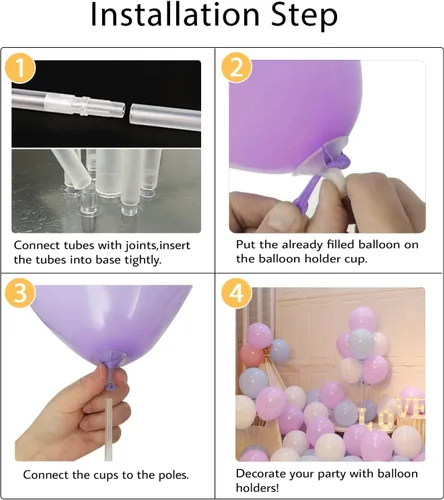 Installation Step

1

Connect tubes with joints,insert the tubes into base tightly.

2

Put the already filled balloon on the balloon holder cup.

3

Connect the cups to the poles.

4

LOVE

Decorate your party with balloon holders!