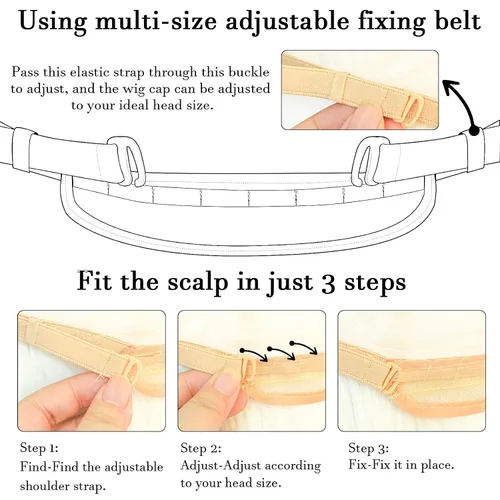 Using multi-size adjustable fixing belt

Pass this elastic strap through this buckle to adjust, and the wig cap can be adjusted to your ideal head size.

Fit the scalp in just 3 steps

Step 1:
Find-Find the adjustable shoulder strap.

Step 2:
Adjust-Adjust according to your head size.

Step 3:
Fix-Fix it in place.