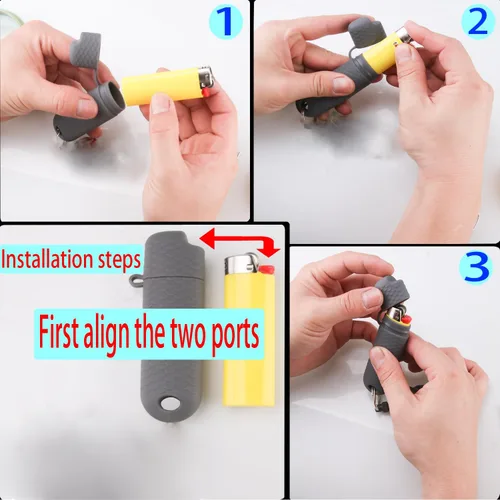 1

2

Installation steps

First align the two ports

3