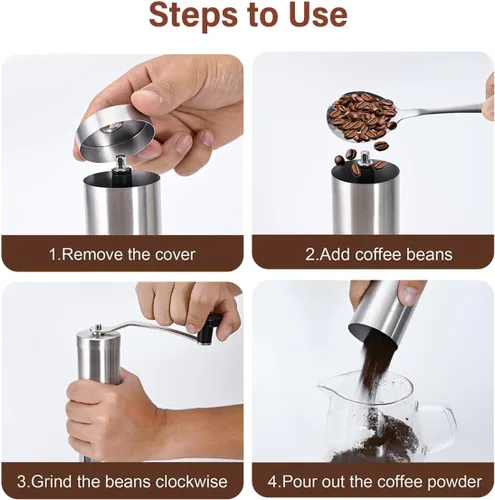 Steps to Use

1.Remove the cover

2.Add coffee beans

3.Grind the beans clockwise

4.Pour out the coffee powder