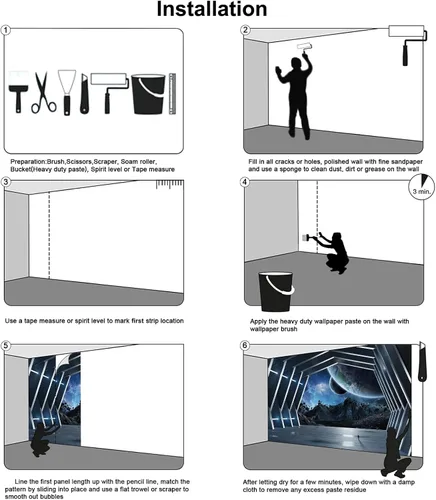 Installation

1

Preparation:Brush,Scissors,Scraper, Soam roller, Bucket(Heavy duty paste), Spirit level or Tape measure

2

Fill in all cracks or holes, polished wall with fine sandpaper and use a sponge to clean dust, dirt or grease on the wall

3

Use a tape measure or spirit level to mark first strip location

4

3 min.

Apply the heavy duty wallpaper paste on the wall with wallpaper brush

5

Line the first panel length up with the pencil line, match the pattern by sliding into place and use a flat trowel or scraper to smooth out bubbles

6

After letting dry for a few minutes, wipe down with a damp cloth to remove any excess paste residue