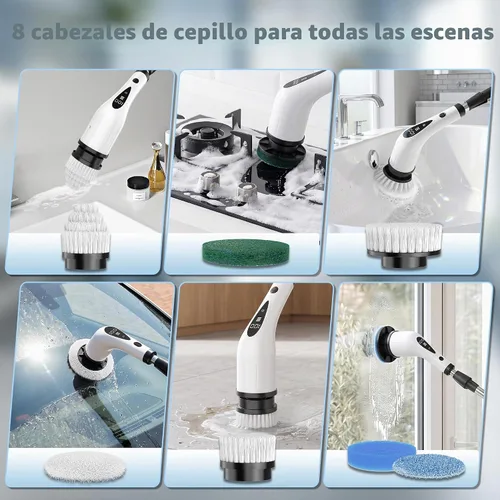 8 cabezales de cepillo para todas las escenas