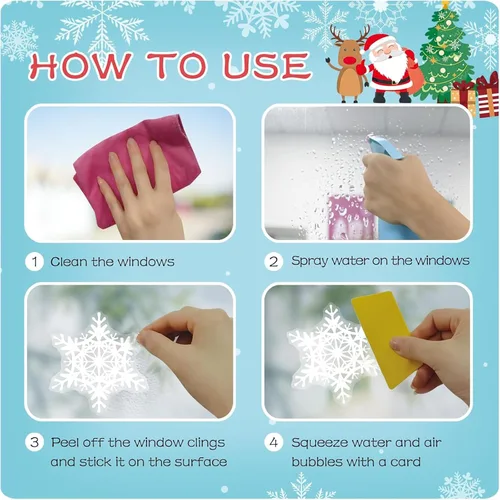 HOW TO USE

1 Clean the windows

2 Spray water on the windows

3 Peel off the window clings and stick it on the surface

4 Squeeze water and air bubbles with a card