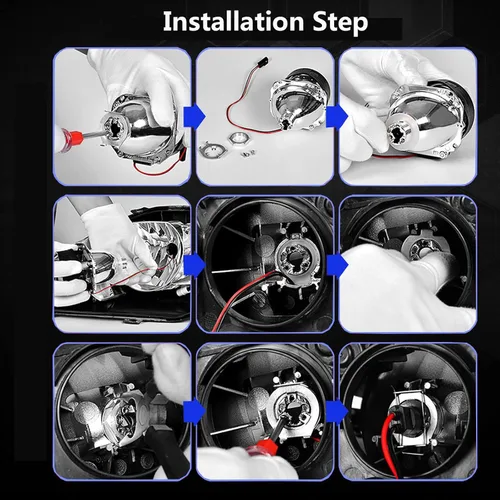 Installation Step